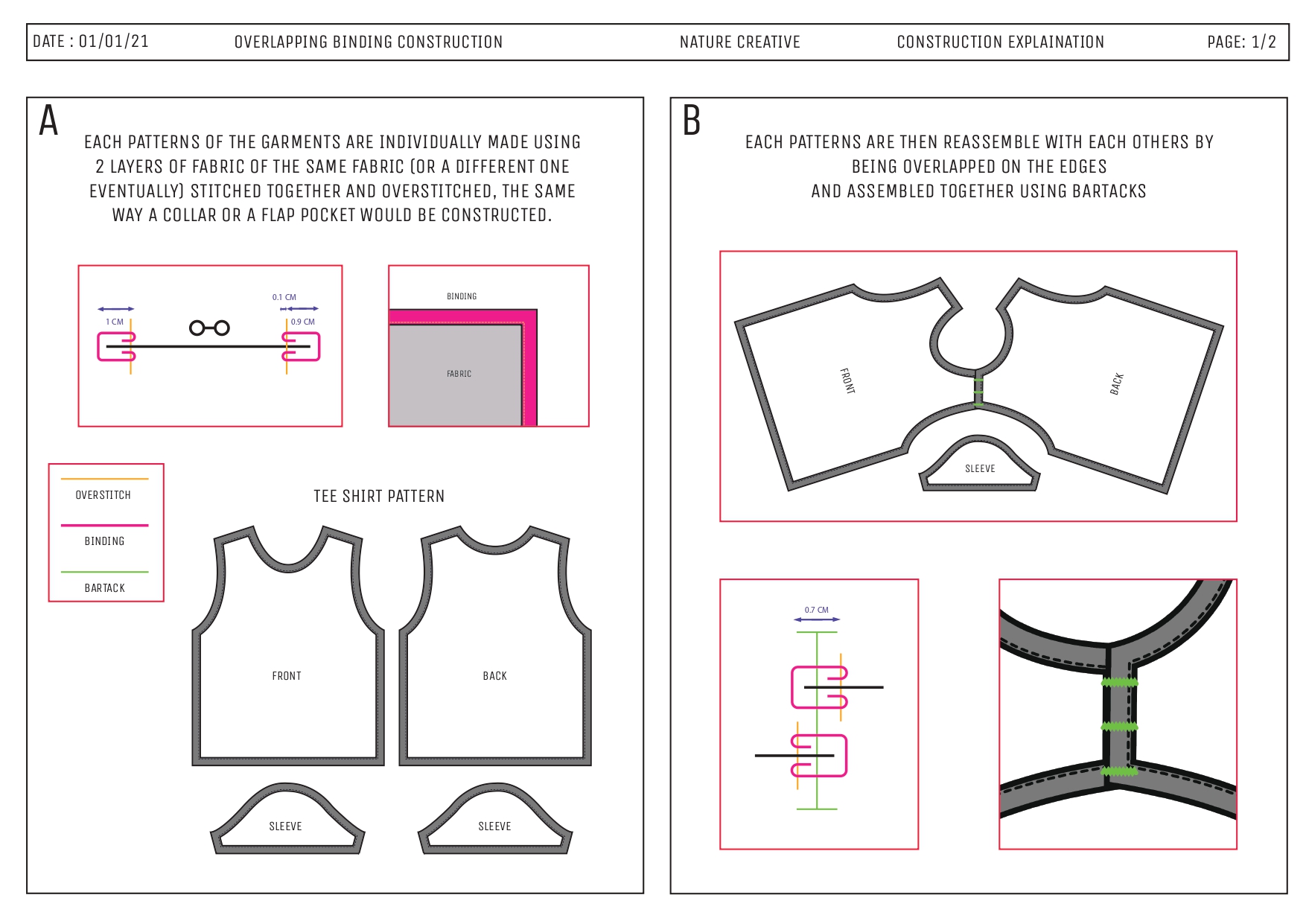 DATE : 01/01/21 OVERLAPPING BINDING CONSTRUCTION NATURE CREATIVE CONSTRUCTION EXPLAINATION PAGE: 1/2

A

EACH PATTERNS OF THE GARMENTS ARE INDIVIDUALLY MADE USING 2 LAYERS OF FABRIC OF THE SAME FABRIC (OR A DIFFERENT ONE EVENTUALLY) STITCHED TOGETHER AND OVERSTITCHED, THE SAME WAY A COLLAR OR A FLAP POCKET WOULD BE CONSTRUCTED.

1 CM
0.1 CM
0.9 CM

BINDING
FABRIC

OVERSTITCH
BINDING
BARTACK

TEE SHIRT PATTERN

FRONT
BACK
SLEEVE
SLEEVE

B

EACH PATTERNS ARE THEN REASSEMBLE WITH EACH OTHERS BY BEING OVERLAPPED ON THE EDGES AND ASSEMBLED TOGETHER USING BARTACKS

FRONT
BACK
SLEEVE

0.7 CM