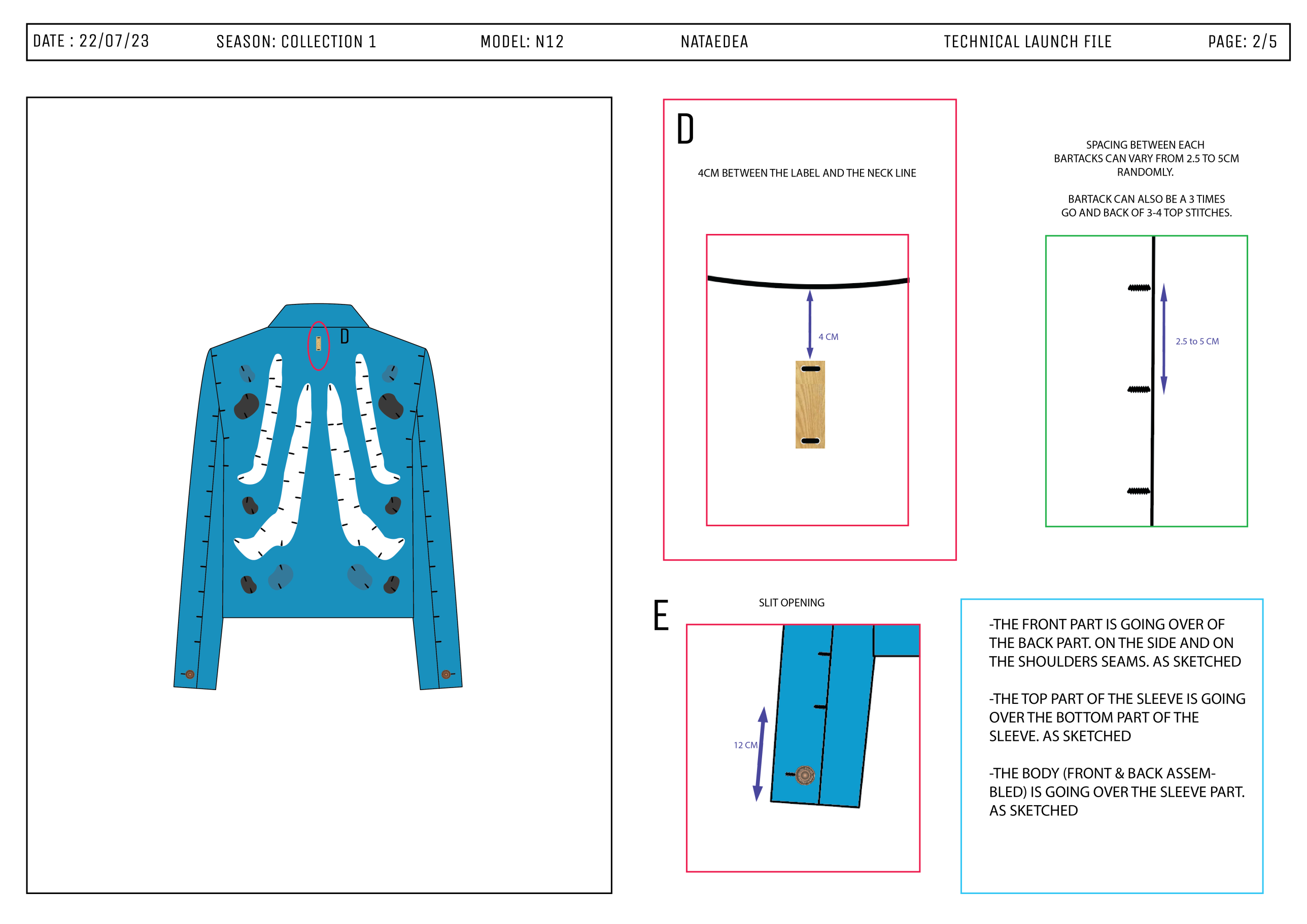 DATE : 22/07/23 SEASON: COLLECTION 1 MODEL: N12 NATAEDEA TECHNICAL LAUNCH FILE PAGE: 2/5

D

D

4CM BETWEEN THE LABEL AND THE NECK LINE

4 CM

SPACING BETWEEN EACH BARTACKS CAN VARY FROM 2.5 TO 5CM RANDOMLY.

BARTACK CAN ALSO BE A 3 TIMES GO AND BACK OF 3-4 TOP STITCHES.

2.5 to 5 CM

E

SLIT OPENING

12 CM

-THE FRONT PART IS GOING OVER OF THE BACK PART. ON THE SIDE AND ON THE SHOULDERS SEAMS. AS SKETCHED

-THE TOP PART OF THE SLEEVE IS GOING OVER THE BOTTOM PART OF THE SLEEVE. AS SKETCHED

-THE BODY (FRONT & BACK ASSEMBLED) IS GOING OVER THE SLEEVE PART. AS SKETCHED