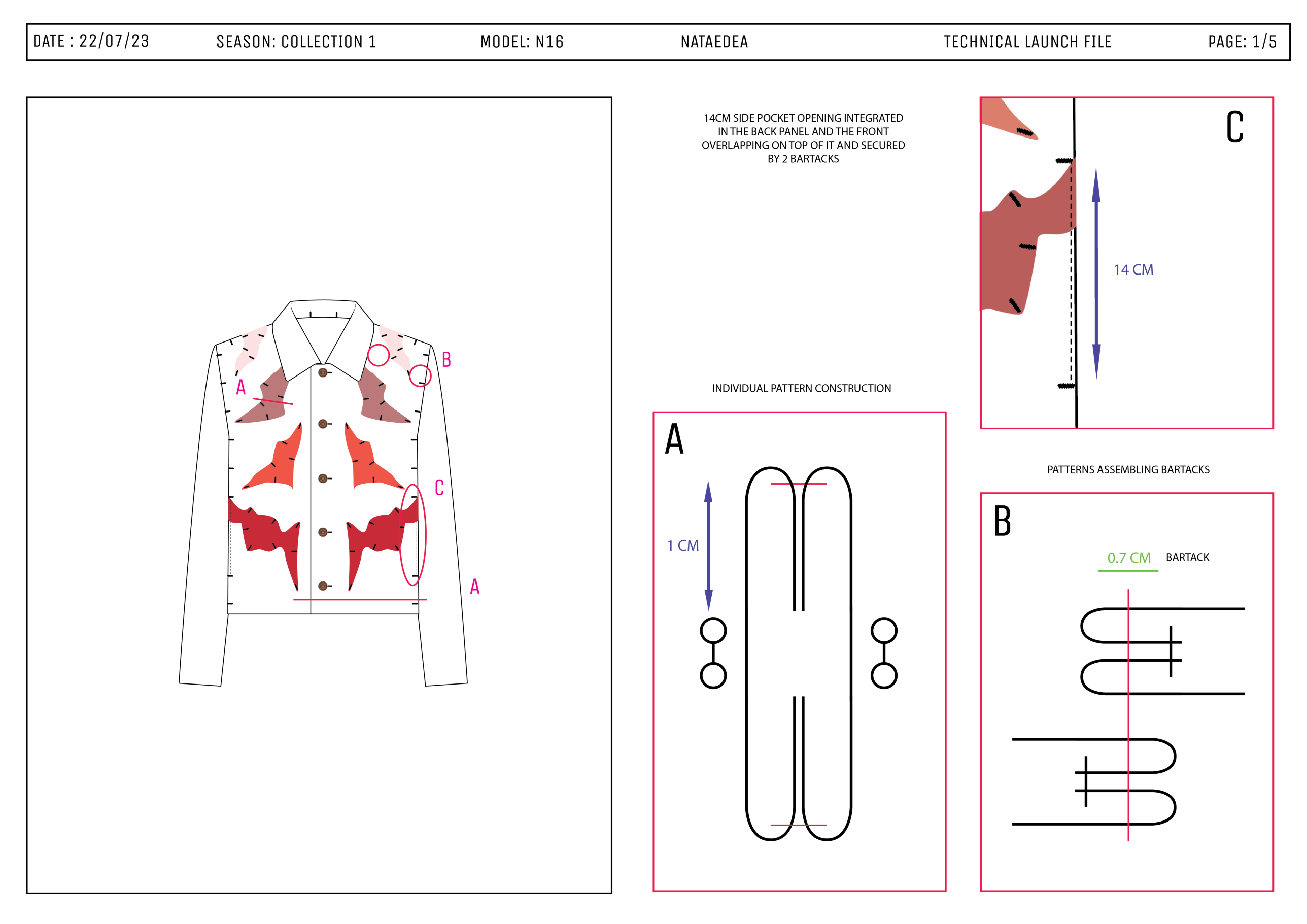 DATE : 22/07/23 SEASON: COLLECTION 1 MODEL: N16 NATAEDEA TECHNICAL LAUNCH FILE PAGE: 1/5

B

A

C

A

14CM SIDE POCKET OPENING INTEGRATED IN THE BACK PANEL AND THE FRONT OVERLAPPING ON TOP OF IT AND SECURED BY 2 BARTACKS

C

14 CM

INDIVIDUAL PATTERN CONSTRUCTION

A

1 CM

PATTERNS ASSEMBLING BARTACKS

B

0.7 CM

BARTACK