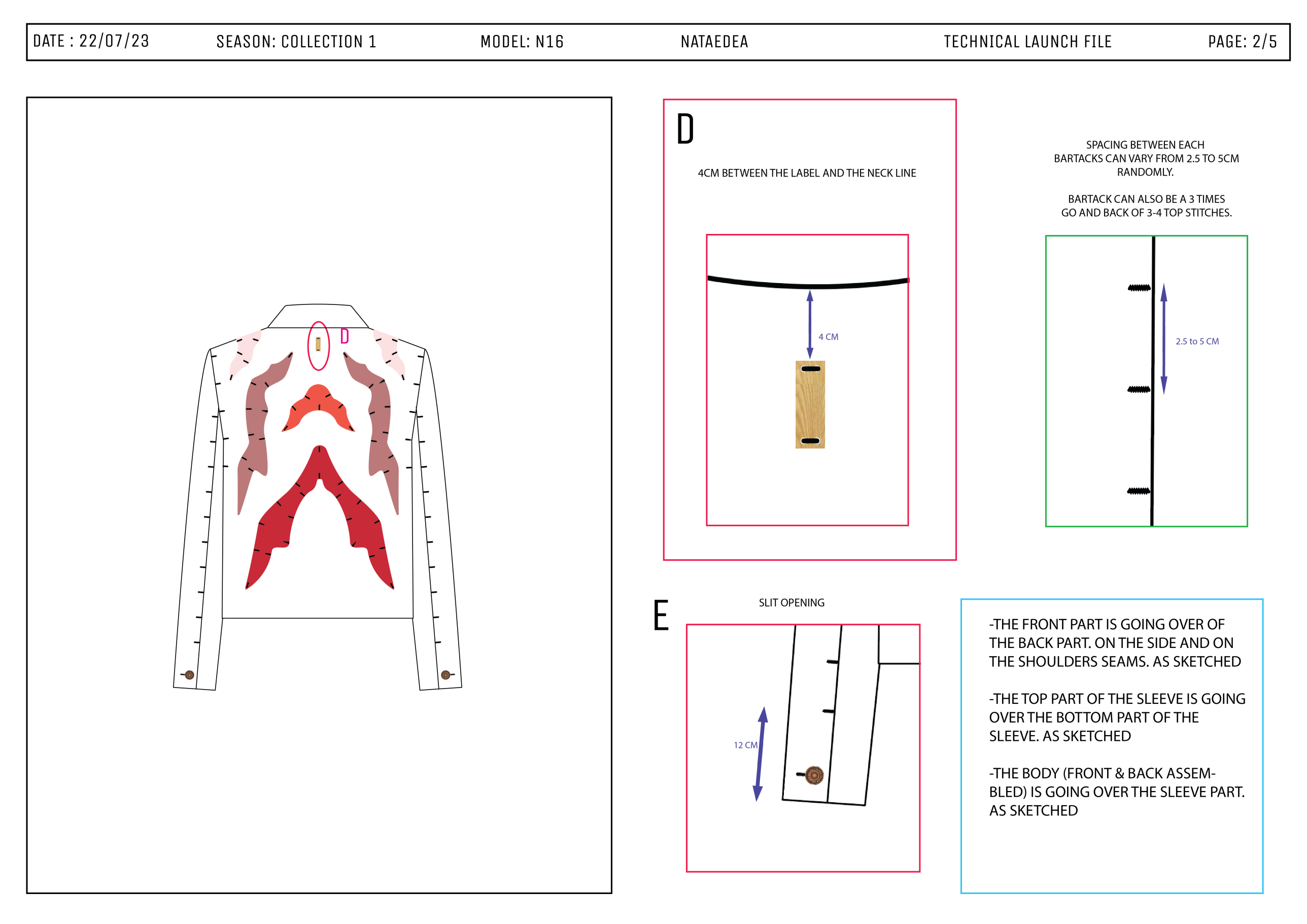 DATE : 22/07/23 SEASON: COLLECTION 1 MODEL: N16 NATAEDEA TECHNICAL LAUNCH FILE PAGE: 2/5

D

D

4CM BETWEEN THE LABEL AND THE NECK LINE

4 CM

SPACING BETWEEN EACH BARTACKS CAN VARY FROM 2.5 TO 5CM RANDOMLY.

BARTACK CAN ALSO BE A 3 TIMES GO AND BACK OF 3-4 TOP STITCHES.

2.5 to 5 CM

E

SLIT OPENING

12 CM

-THE FRONT PART IS GOING OVER OF THE BACK PART. ON THE SIDE AND ON THE SHOULDERS SEAMS. AS SKETCHED

-THE TOP PART OF THE SLEEVE IS GOING OVER THE BOTTOM PART OF THE SLEEVE. AS SKETCHED

-THE BODY (FRONT & BACK ASSEMBLED) IS GOING OVER THE SLEEVE PART. AS SKETCHED